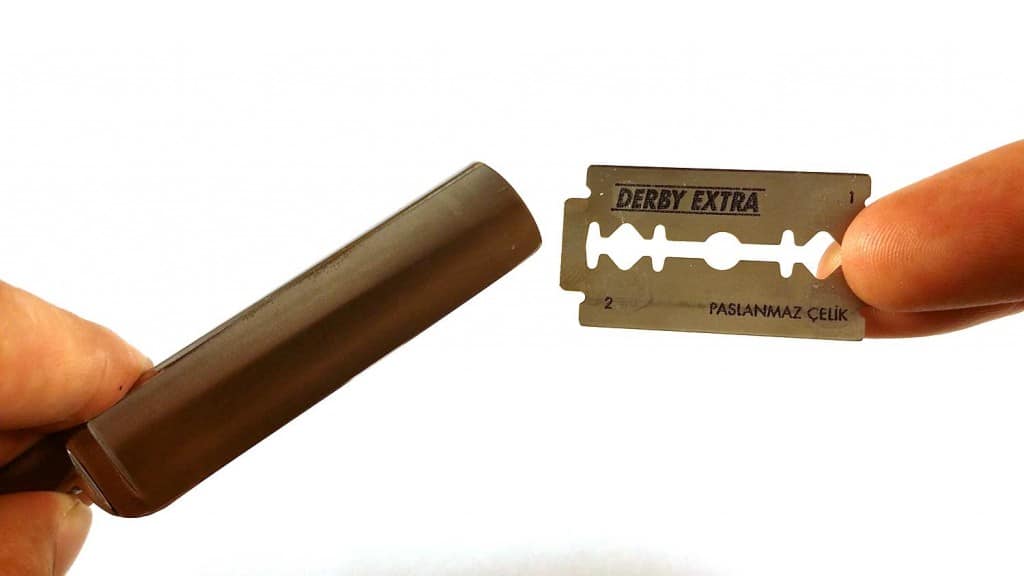 DERBY EXTRA
1
2
PASLANMAZ ÇELİK